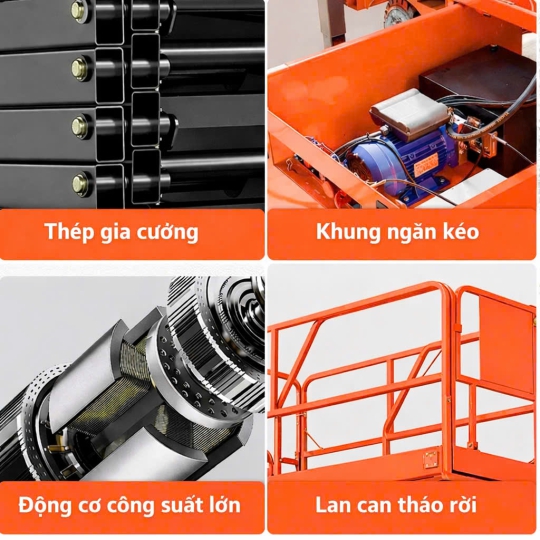 Thép gia cường

Khung ngăn kéo

Động cơ công suất lớn

Lan can tháo rời